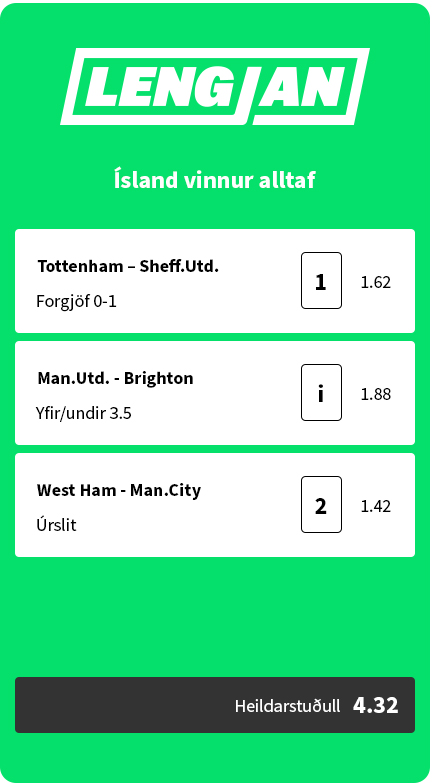 LENGJAN

Ísland vinnur alltaf

Tottenham – Sheff.Utd.

Forgjöf 0-1

1

1.62

Man.Utd. - Brighton

Yfir/undir 3.5

i

1.88

West Ham - Man.City

Úrslit

2

1.42

Heildarstuðull 4.32